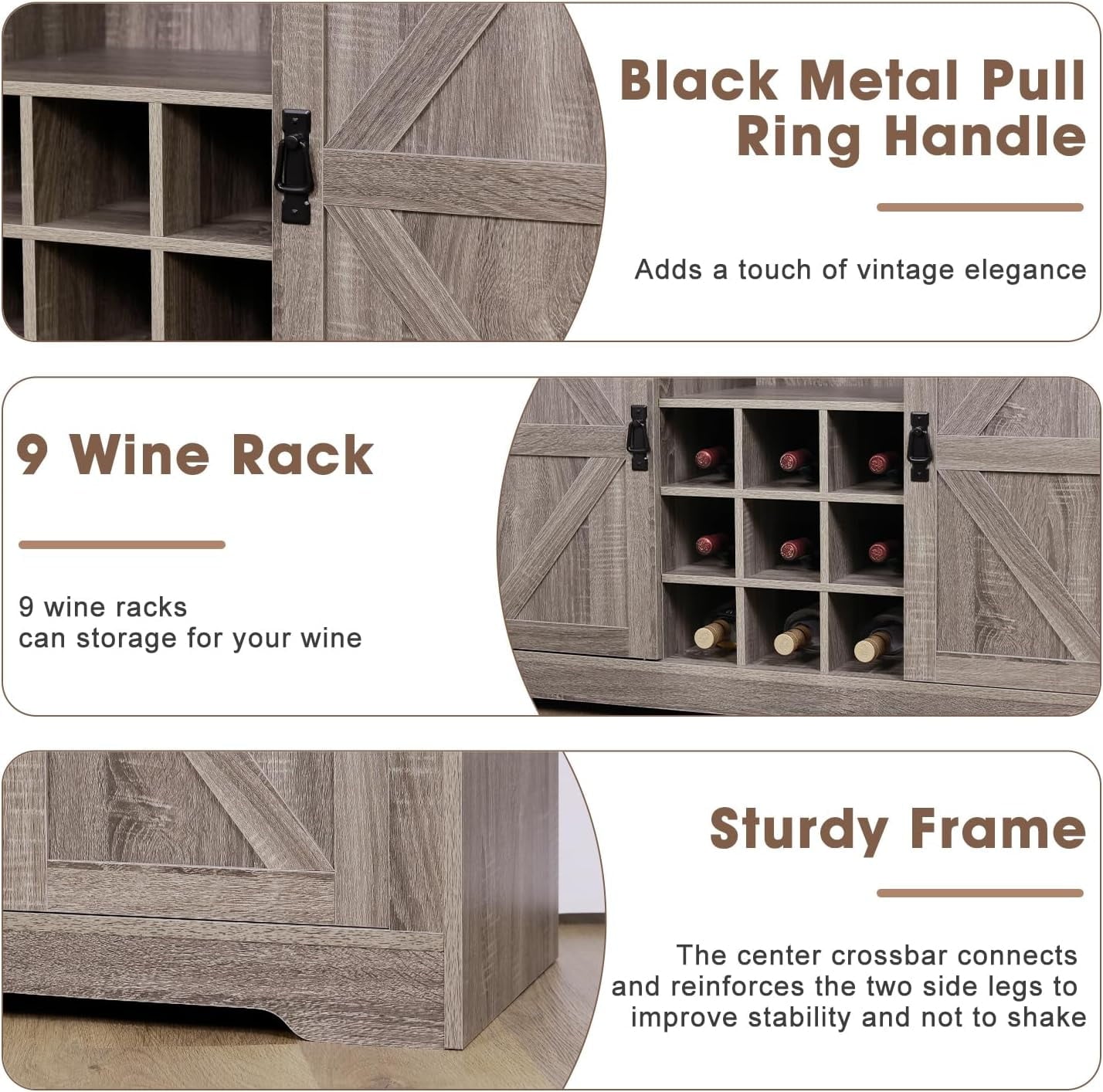 Black Metal Pull Ring Handle

Adds a touch of vintage elegance

9 Wine Rack

9 wine racks
can storage for your wine

Sturdy Frame

The center crossbar connects and reinforces the two side legs to improve stability and not to shake