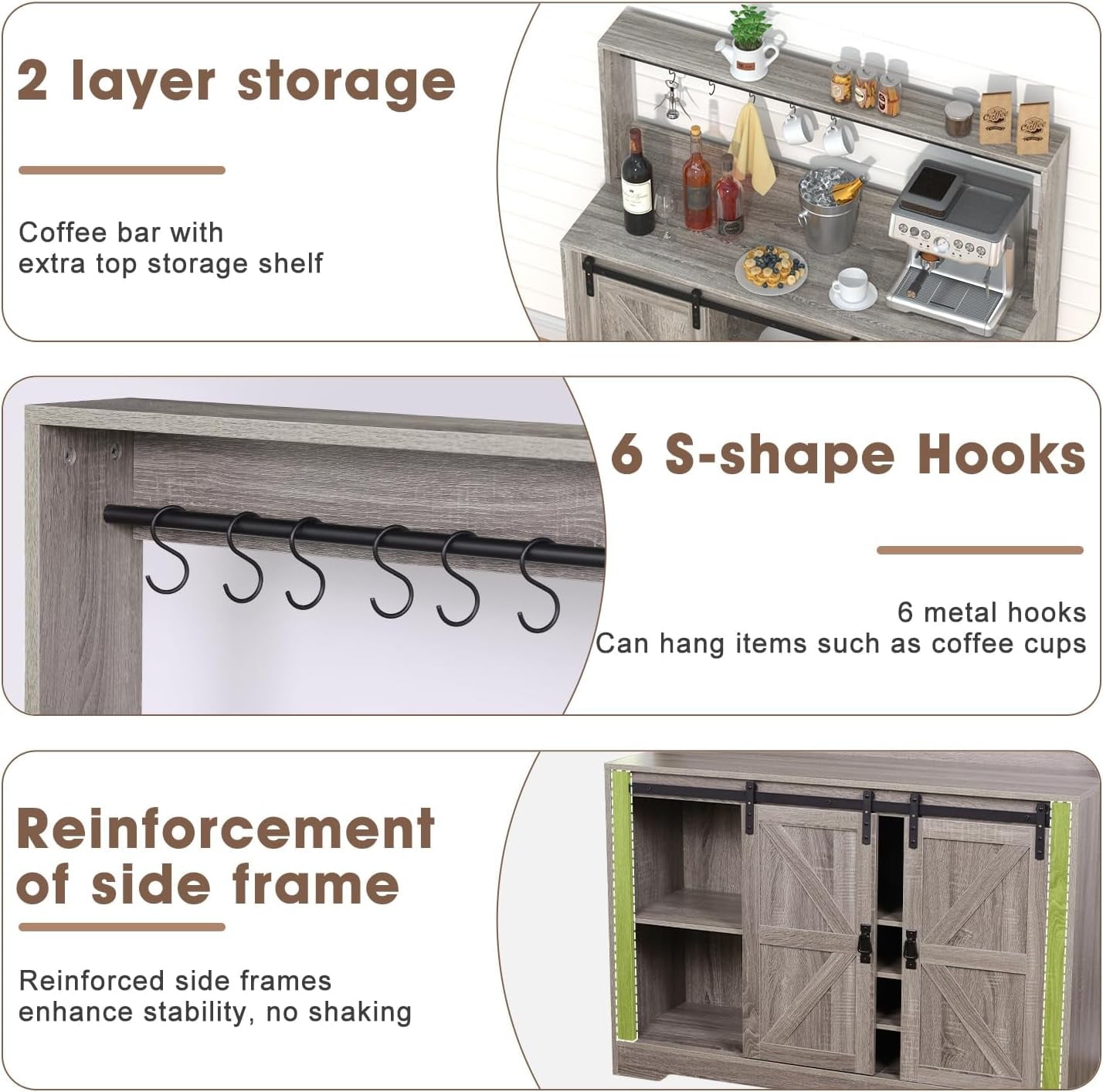 2 layer storage

Coffee bar with extra top storage shelf

6 S-shape Hooks

6 metal hooks
Can hang items such as coffee cups

Reinforcement of side frame

Reinforced side frames enhance stability, no shaking