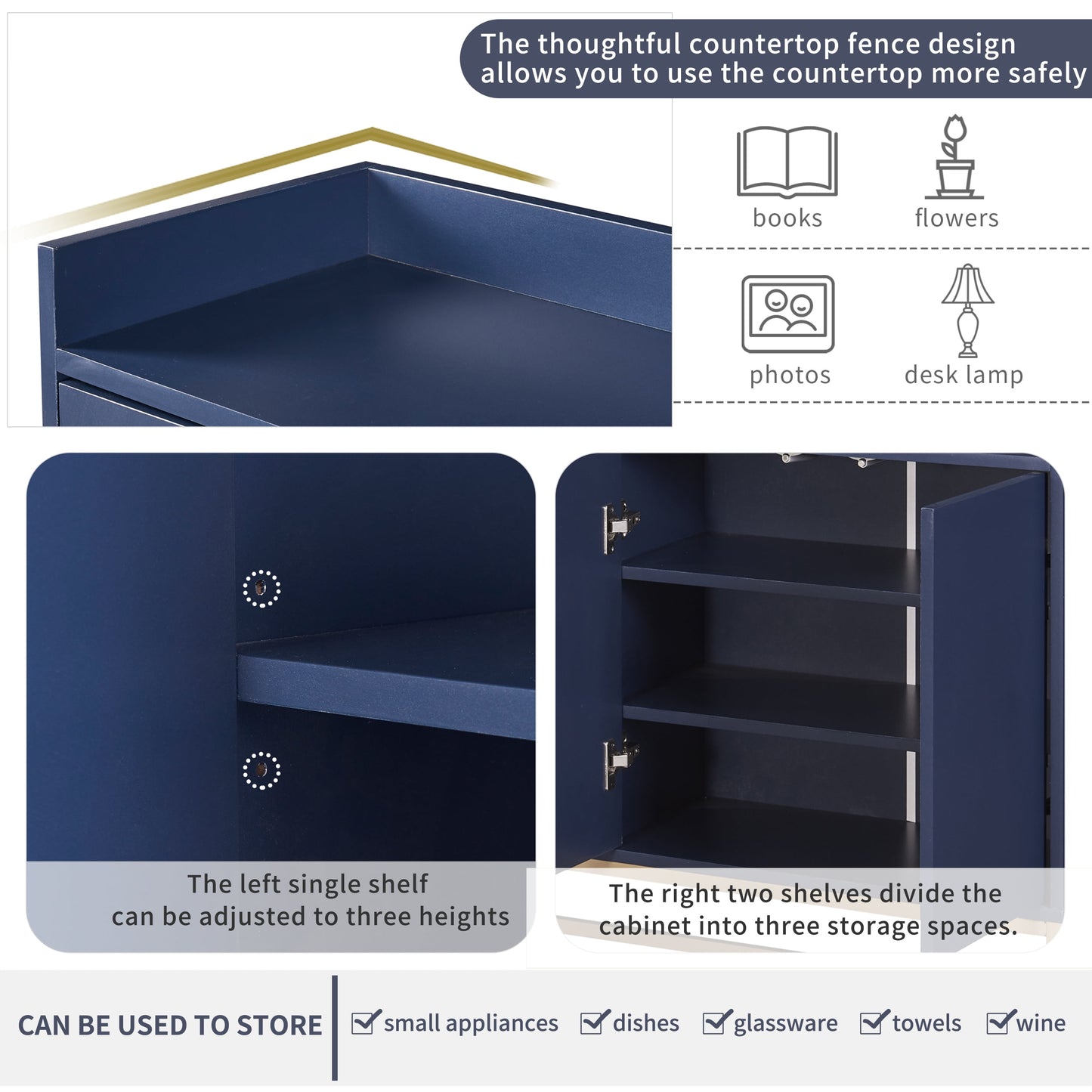 The thoughtful countertop fence design allows you to use the countertop more safely

books

flowers

photos

desk lamp

The left single shelf can be adjusted to three heights

The right two shelves divide the cabinet into three storage spaces.

CAN BE USED TO STORE

small appliances

dishes

glassware

towels

wine